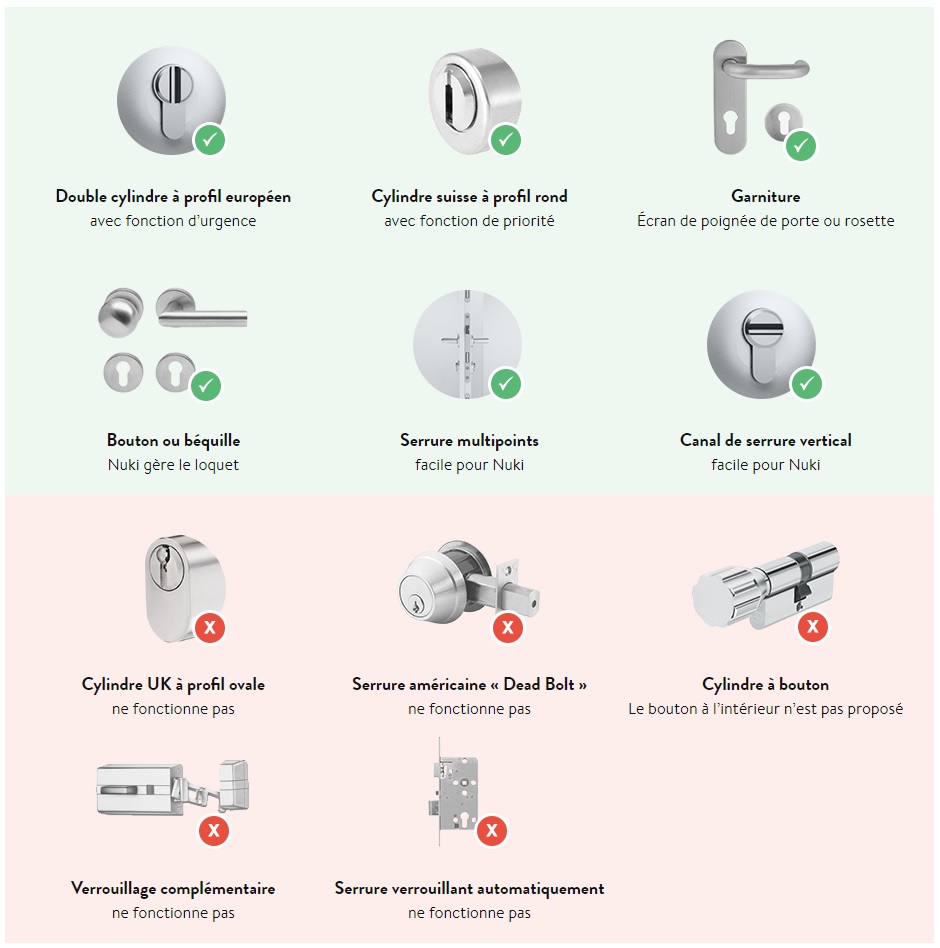 Double cylindre à profil européen
avec fonction d'urgence

Cylindre suisse à profil rond
avec fonction de priorité

Garniture
Écran de poignée de porte ou rosette

Bouton ou béquille
Nuki gère le loquet

Serrure multipoints
facile pour Nuki

Canal de serrure vertical
facile pour Nuki

Cylindre UK à profil ovale
ne fonctionne pas

Serrure américaine « Dead Bolt »
ne fonctionne pas

Cylindre à bouton
Le bouton à l'intérieur n'est pas proposé

Verrouillage complémentaire
ne fonctionne pas

Serrure verrouillant automatiquement
ne fonctionne pas